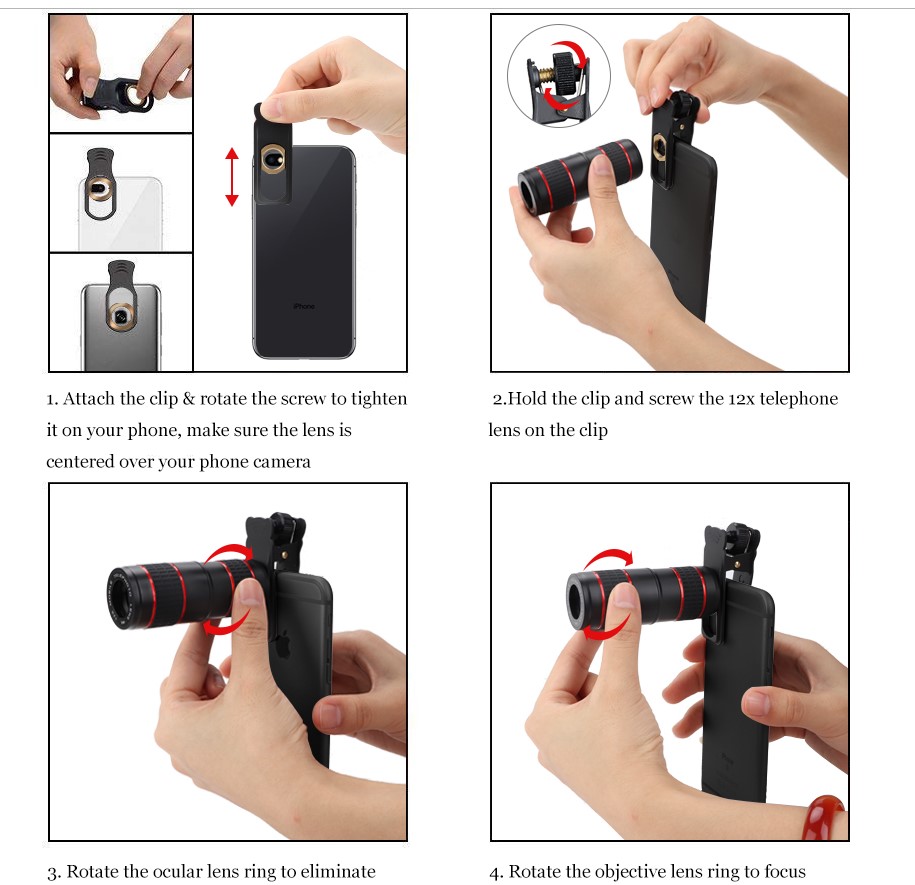 iPhone

1. Attach the clip & rotate the screw to tighten it on your phone, make sure the lens is centered over your phone camera

2.Hold the clip and screw the 12x telephone lens on the clip

3. Rotate the ocular lens ring to eliminate

4. Rotate the objective lens ring to focus