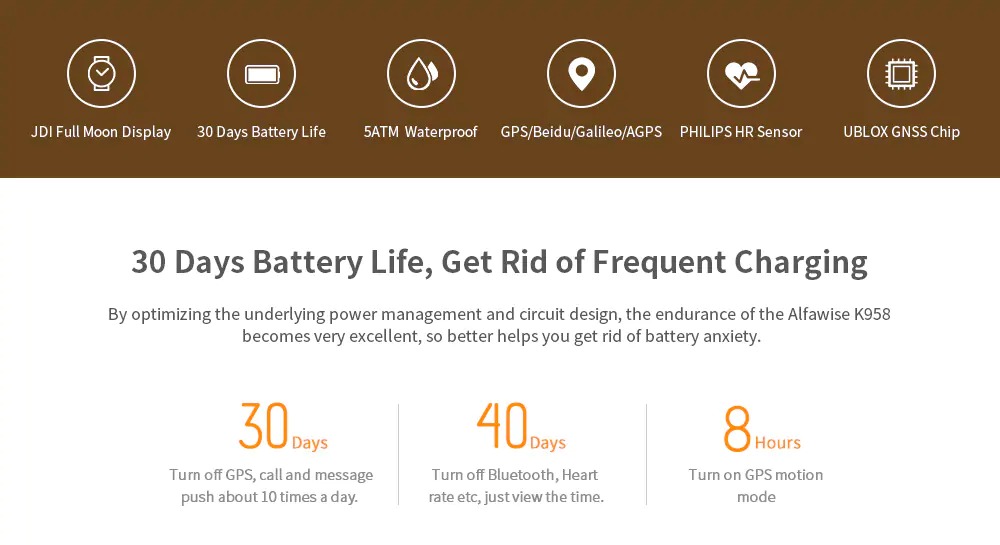 JDI Full Moon Display

30 Days Battery Life

5ATM Waterproof

GPS/Beidu/Galileo/AGPS

PHILIPS HR Sensor

UBLOX GNSS Chip

30 Days Battery Life, Get Rid of Frequent Charging

By optimizing the underlying power management and circuit design, the endurance of the Alfawise K958 becomes very excellent, so better helps you get rid of battery anxiety.

30 Days

Turn off GPS, call and message push about 10 times a day.

40 Days

Turn off Bluetooth, Heart rate etc, just view the time.

8 Hours

Turn on GPS motion mode