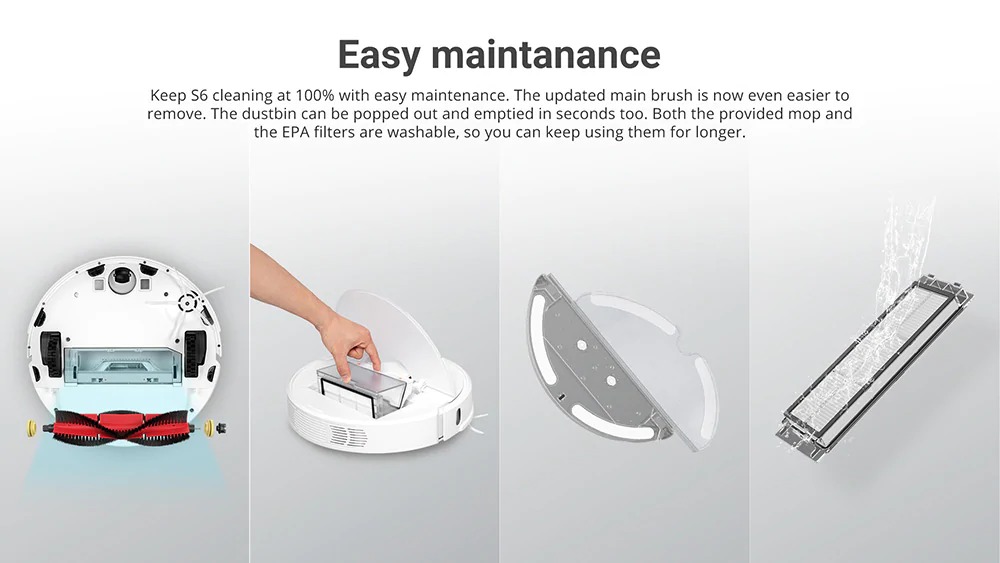 Easy maintanance

Keep S6 cleaning at 100% with easy maintenance. The updated main brush is now even easier to remove. The dustbin can be popped out and emptied in seconds too. Both the provided mop and the EPA filters are washable, so you can keep using them for longer.