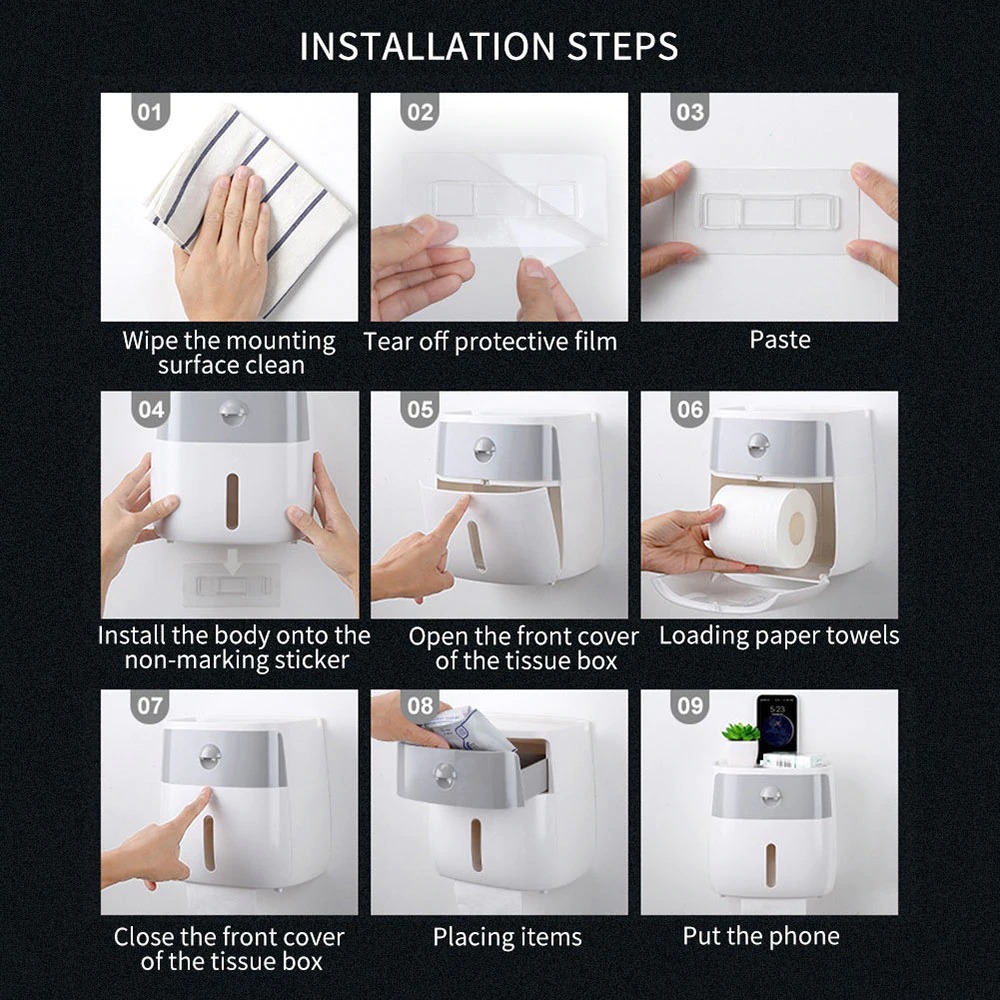 INSTALLATION STEPS

01

Wipe the mounting surface clean

02

Tear off protective film

03

Paste

04

Install the body onto the non-marking sticker

05

Open the front cover of the tissue box

06

Loading paper towels

07

Close the front cover of the tissue box

08

Placing items

09

Put the phone