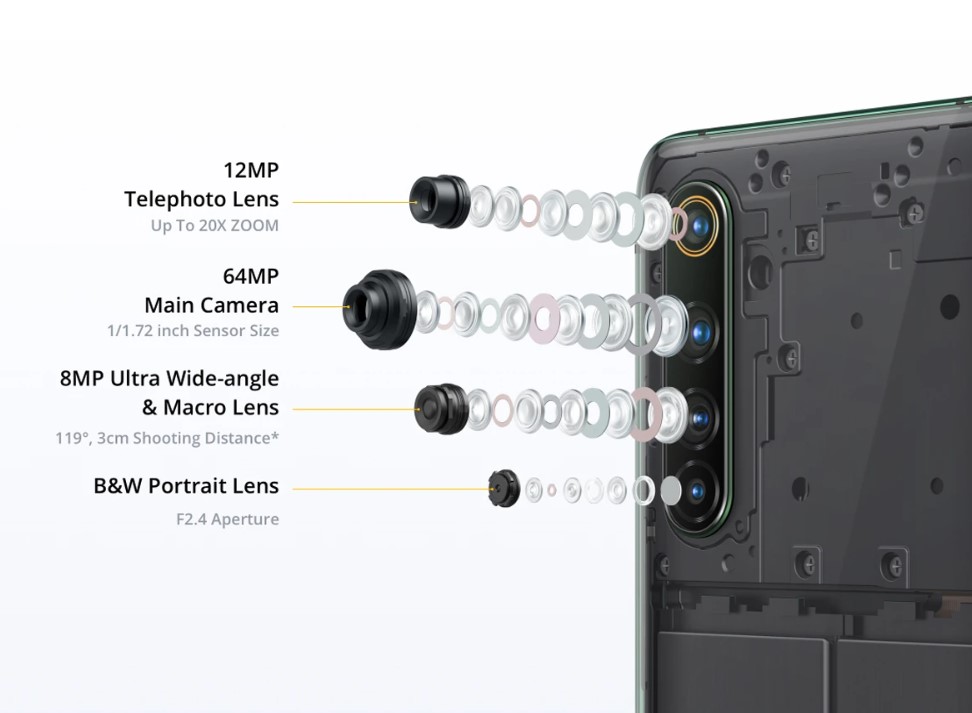 12MP
Telephoto Lens
Up To 20X ZOOM

64MP
Main Camera
1/1.72 inch Sensor Size

8MP Ultra Wide-angle
& Macro Lens
119°, 3cm Shooting Distance*

B&W Portrait Lens
F2.4 Aperture