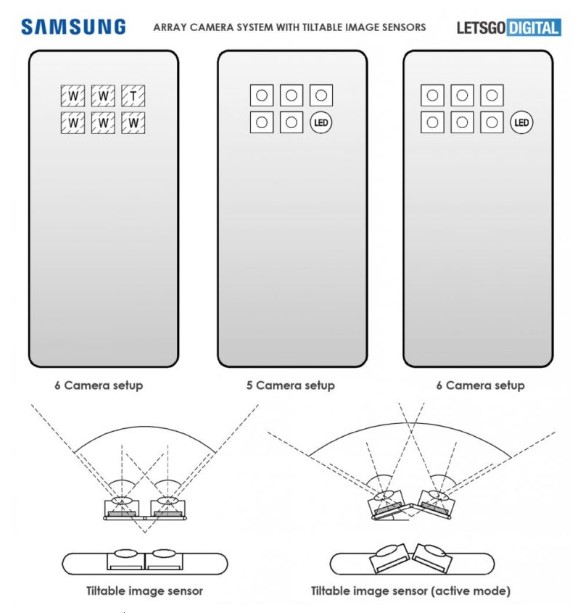 SAMSUNG

ARRAY CAMERA SYSTEM WITH TILTABLE IMAGE SENSORS

LETSGO DIGITAL

W W T
W W W

LED

LED

6 Camera setup

5 Camera setup

6 Camera setup

Tiltable image sensor

Tiltable image sensor (active mode)