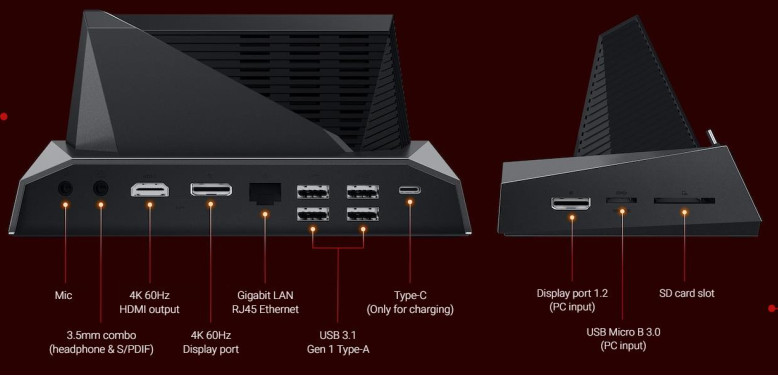 Mic

3.5mm combo
(headphone & S/PDIF)

4K 60Hz
HDMI output

4K 60Hz
Display port

Gigabit LAN
RJ45 Ethernet

USB 3.1
Gen 1 Type-A

Type-C
(Only for charging)

Display port 1.2
(PC input)

USB Micro B 3.0
(PC input)

SD card slot