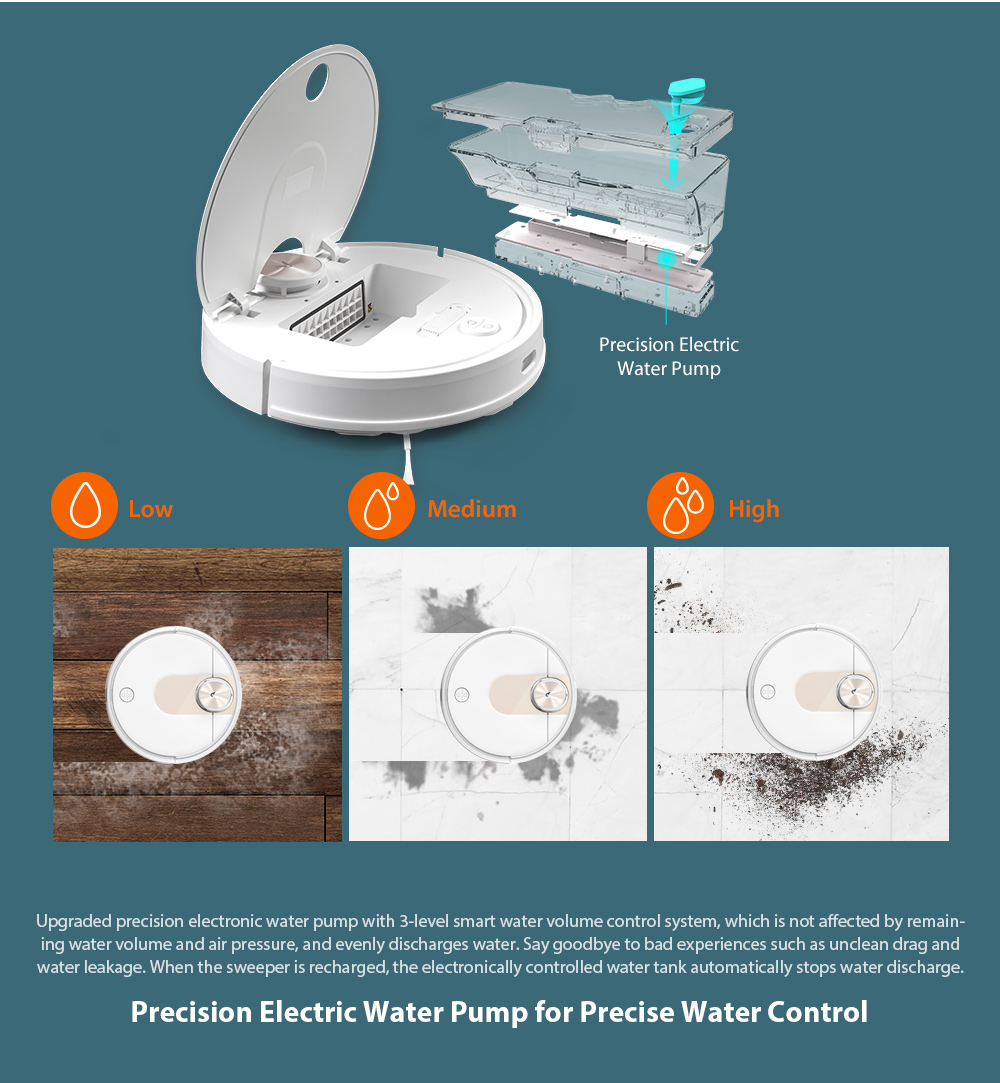 Precision Electric Water Pump

Low

Medium

High

Upgraded precision electronic water pump with 3-level smart water volume control system, which is not affected by remaining water volume and air pressure, and evenly discharges water. Say goodbye to bad experiences such as unclean drag and water leakage. When the sweeper is recharged, the electronically controlled water tank automatically stops water discharge.

Precision Electric Water Pump for Precise Water Control