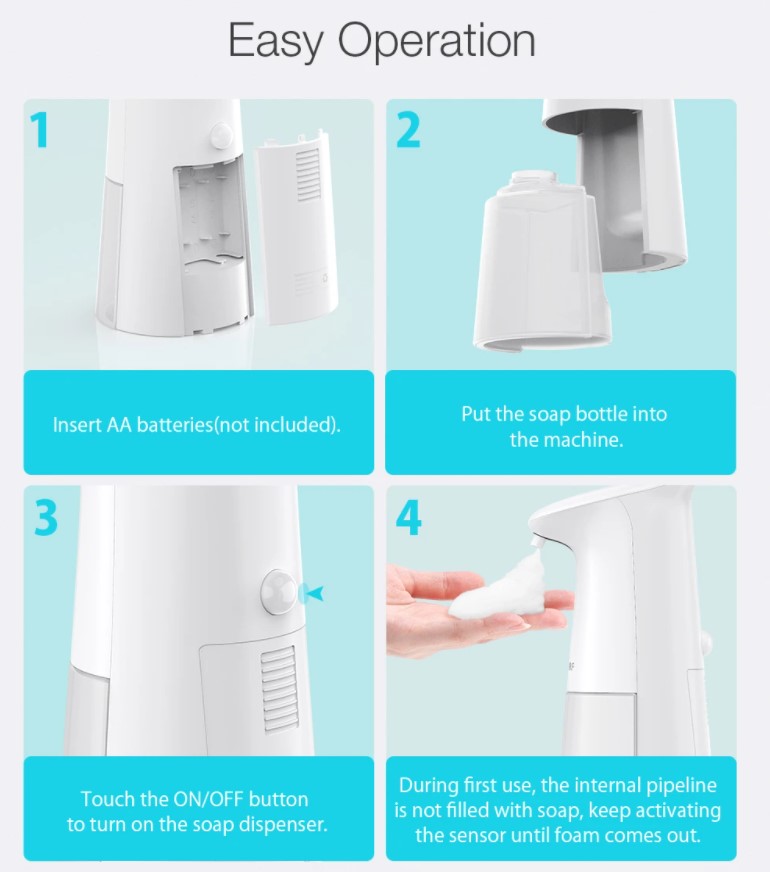 Easy Operation

1

Insert AA batteries(not included).

2

Put the soap bottle into the machine.

3

Touch the ON/OFF button to turn on the soap dispenser.

4

During first use, the internal pipeline is not filled with soap, keep activating the sensor until foam comes out.