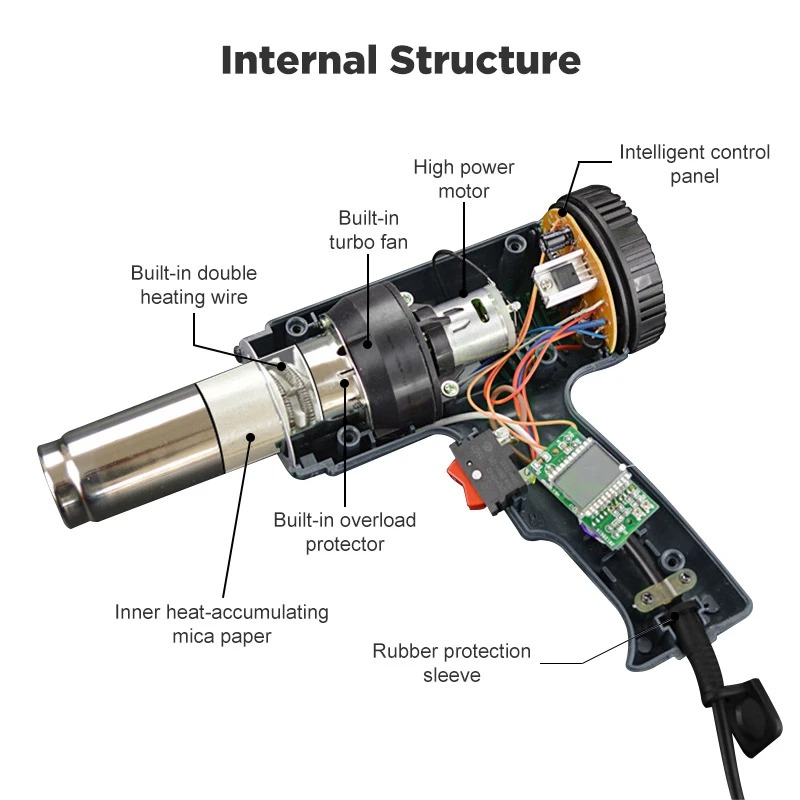 Internal Structure

Intelligent control panel

High power motor

Built-in turbo fan

Built-in double heating wire

Built-in overload protector

Inner heat-accumulating mica paper

Rubber protection sleeve