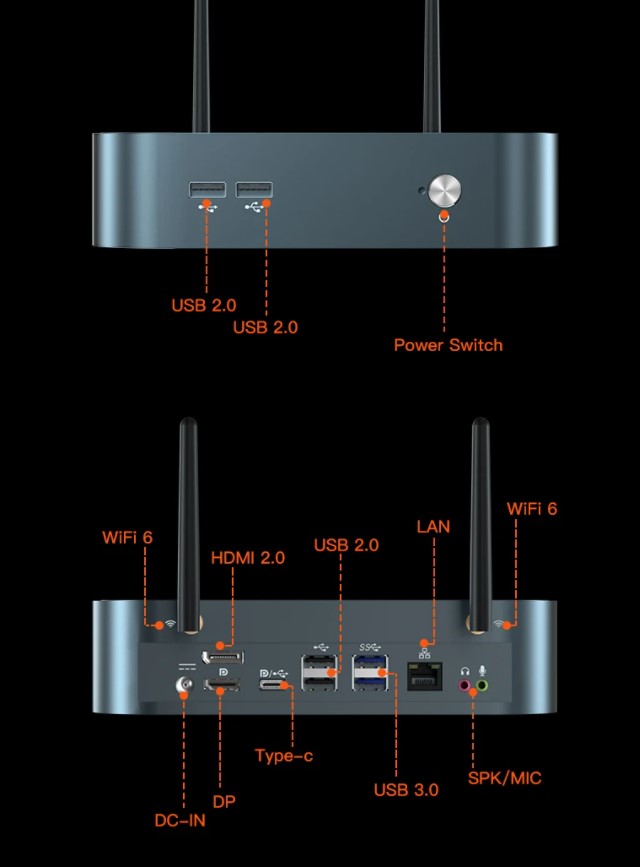 USB 2.0
USB 2.0
Power Switch

WiFi 6
HDMI 2.0
USB 2.0
LAN
WiFi 6
SS
Type-c
USB 3.0
SPK/MIC
DP
DC-IN