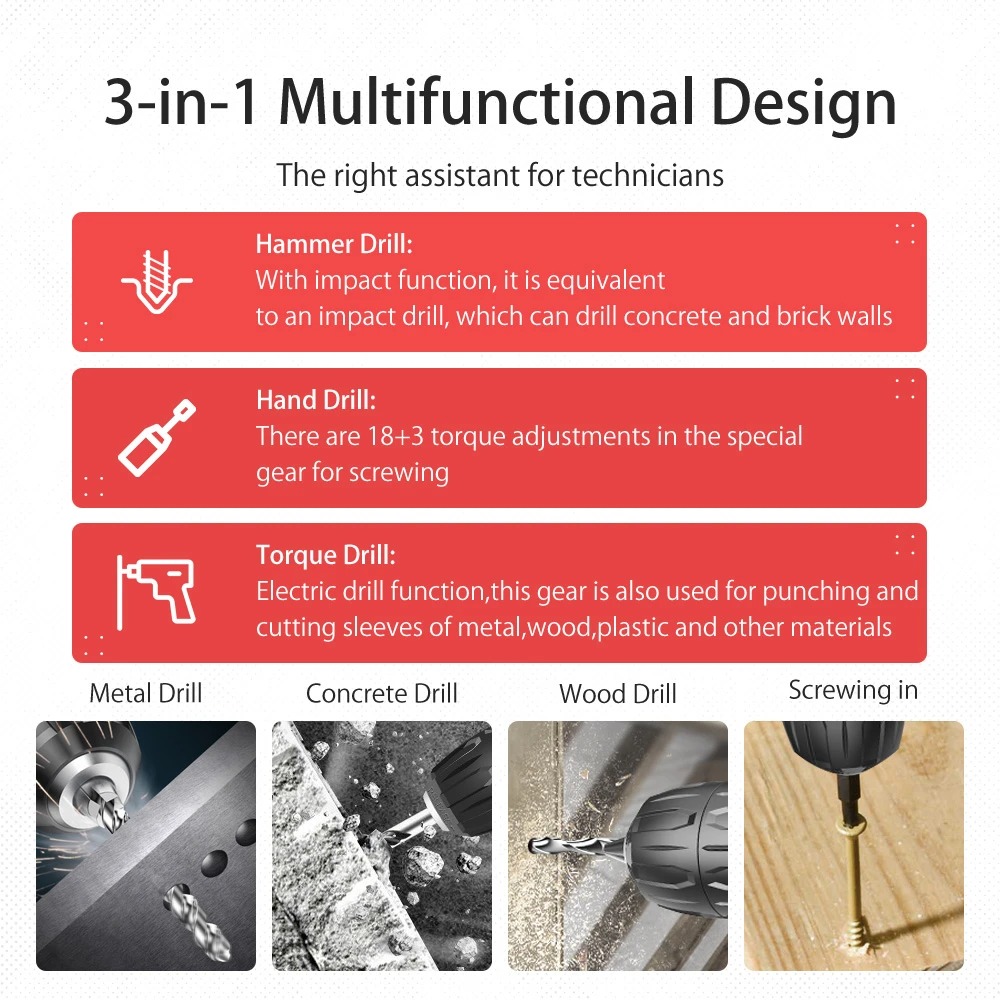 3-in-1 Multifunctional Design

The right assistant for technicians

Hammer Drill:
With impact function, it is equivalent to an impact drill, which can drill concrete and brick walls

Hand Drill:
There are 18+3 torque adjustments in the special gear for screwing

Torque Drill:
Electric drill function,this gear is also used for punching and cutting sleeves of metal,wood,plastic and other materials

Metal Drill

Concrete Drill

Wood Drill

Screwing in