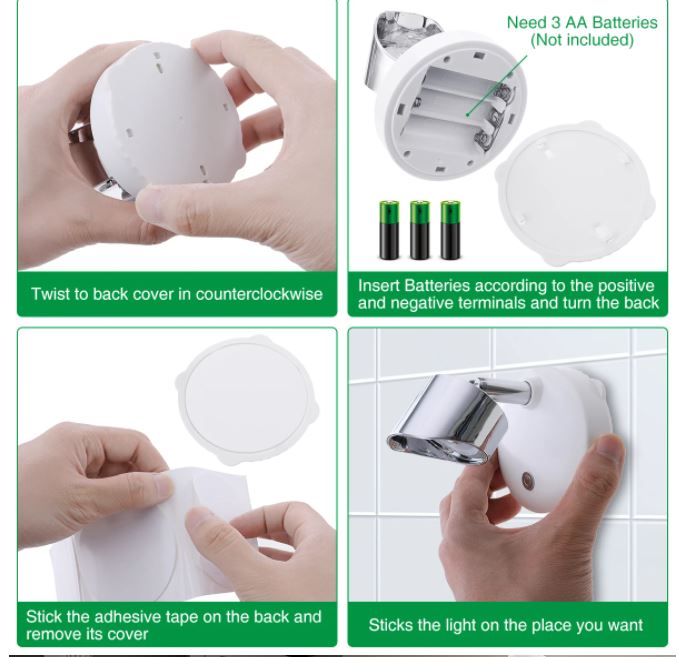 Twist to back cover in counterclockwise

Need 3 AA Batteries
(Not included)

Insert Batteries according to the positive and negative terminals and turn the back

Stick the adhesive tape on the back and remove its cover

Sticks the light on the place you want