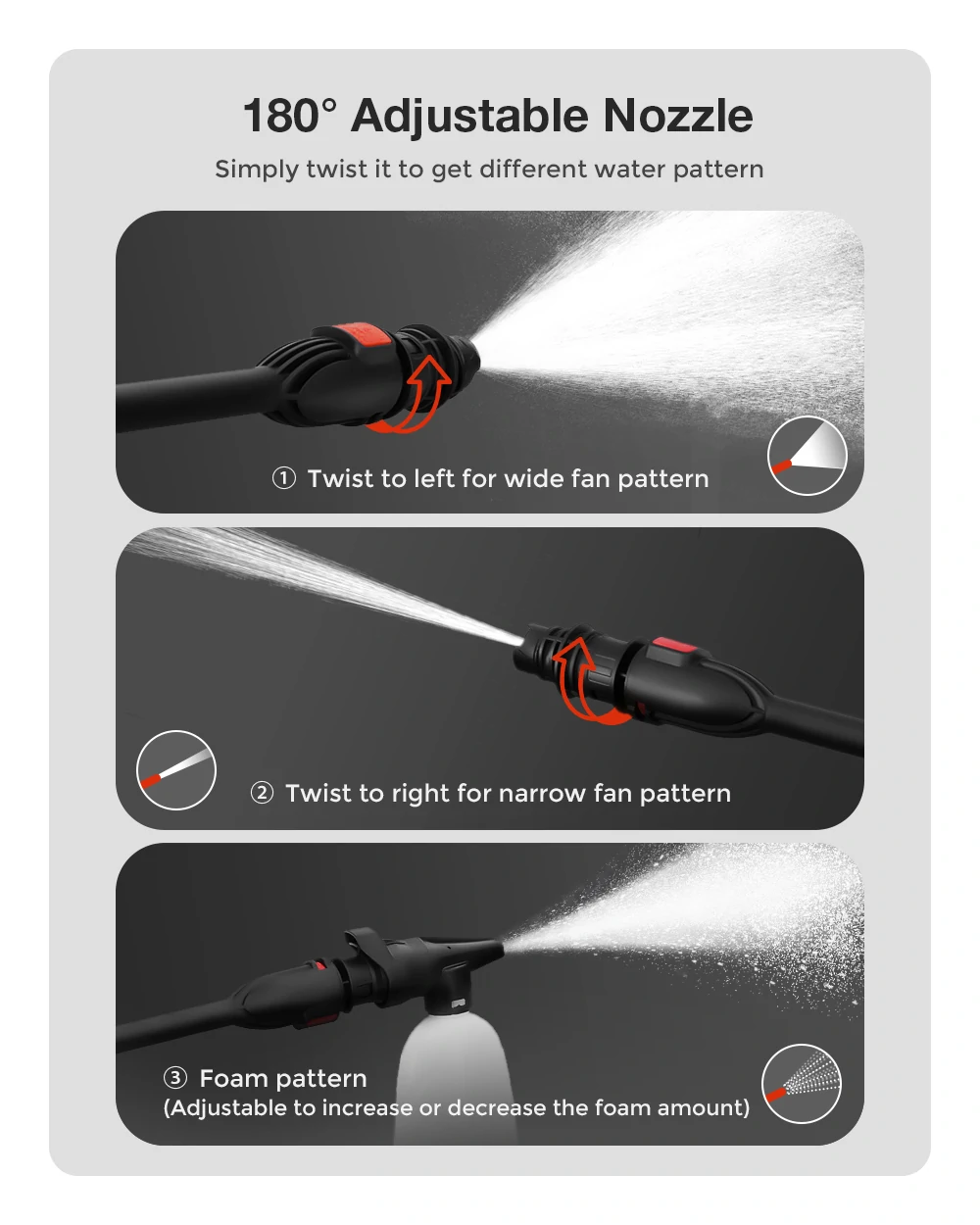 180° Adjustable Nozzle

Simply twist it to get different water pattern

① Twist to left for wide fan pattern

② Twist to right for narrow fan pattern

③ Foam pattern
(Adjustable to increase or decrease the foam amount)