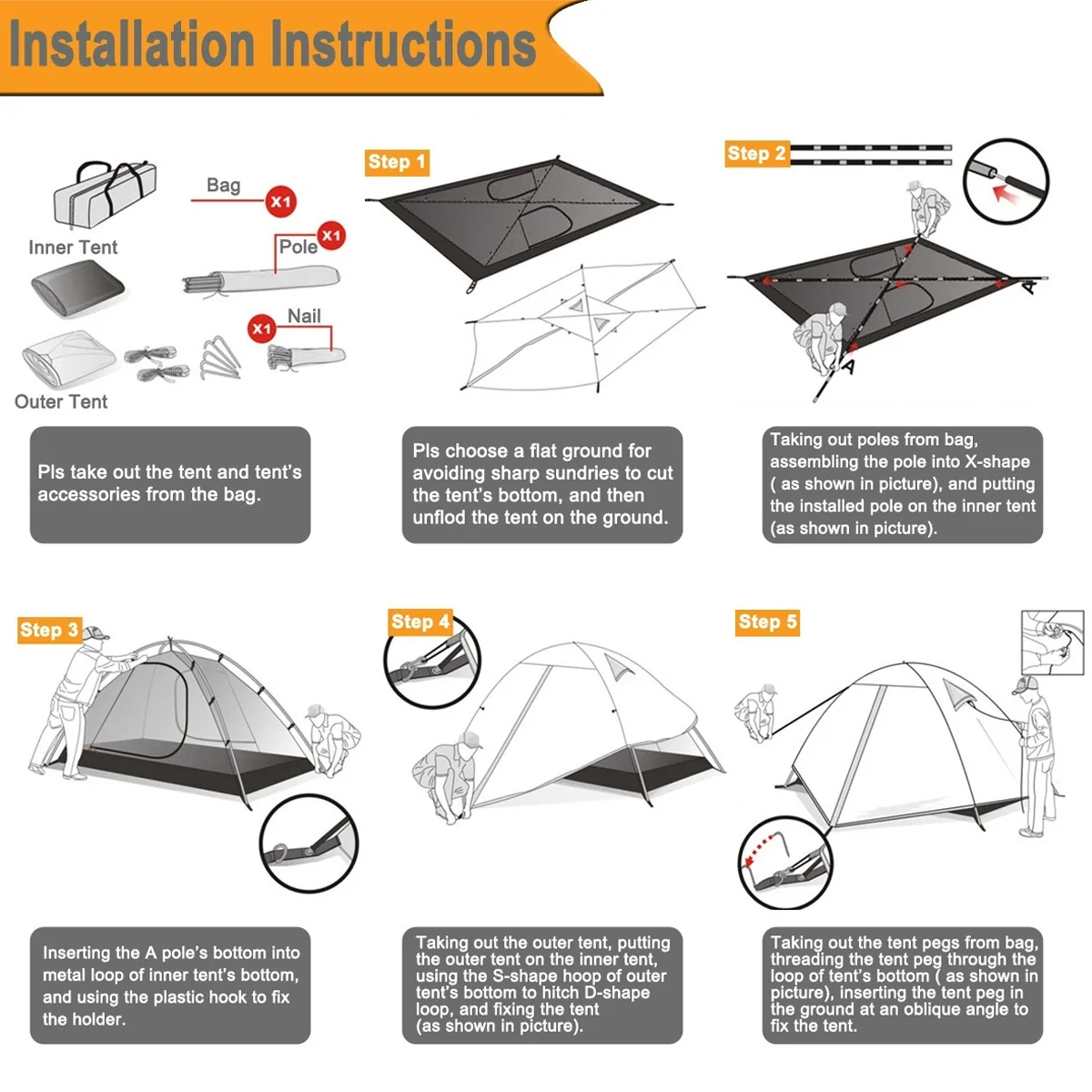 Installation Instructions

Bag X1

Inner Tent

Pole X1

Nail X1

Outer Tent

Pls take out the tent and tent's accessories from the bag.

Step 1

Pls choose a flat ground for avoiding sharp sundries to cut the tent's bottom, and then unflod the tent on the ground.

Step 2

A

A

Taking out poles from bag, assembling the pole into X-shape ( as shown in picture), and putting the installed pole on the inner tent (as shown in picture).

Step 3

Inserting the A pole's bottom into metal loop of inner tent's bottom, and using the plastic hook to fix the holder.

Step 4

Taking out the outer tent, putting the outer tent on the inner tent, using the S-shape hoop of outer tent's bottom to hitch D-shape loop, and fixing the tent (as shown in picture).

Step 5

Taking out the tent pegs from bag, threading the tent peg through the loop of tent's bottom ( as shown in picture), inserting the tent peg in the ground at an oblique angle to fix the tent.