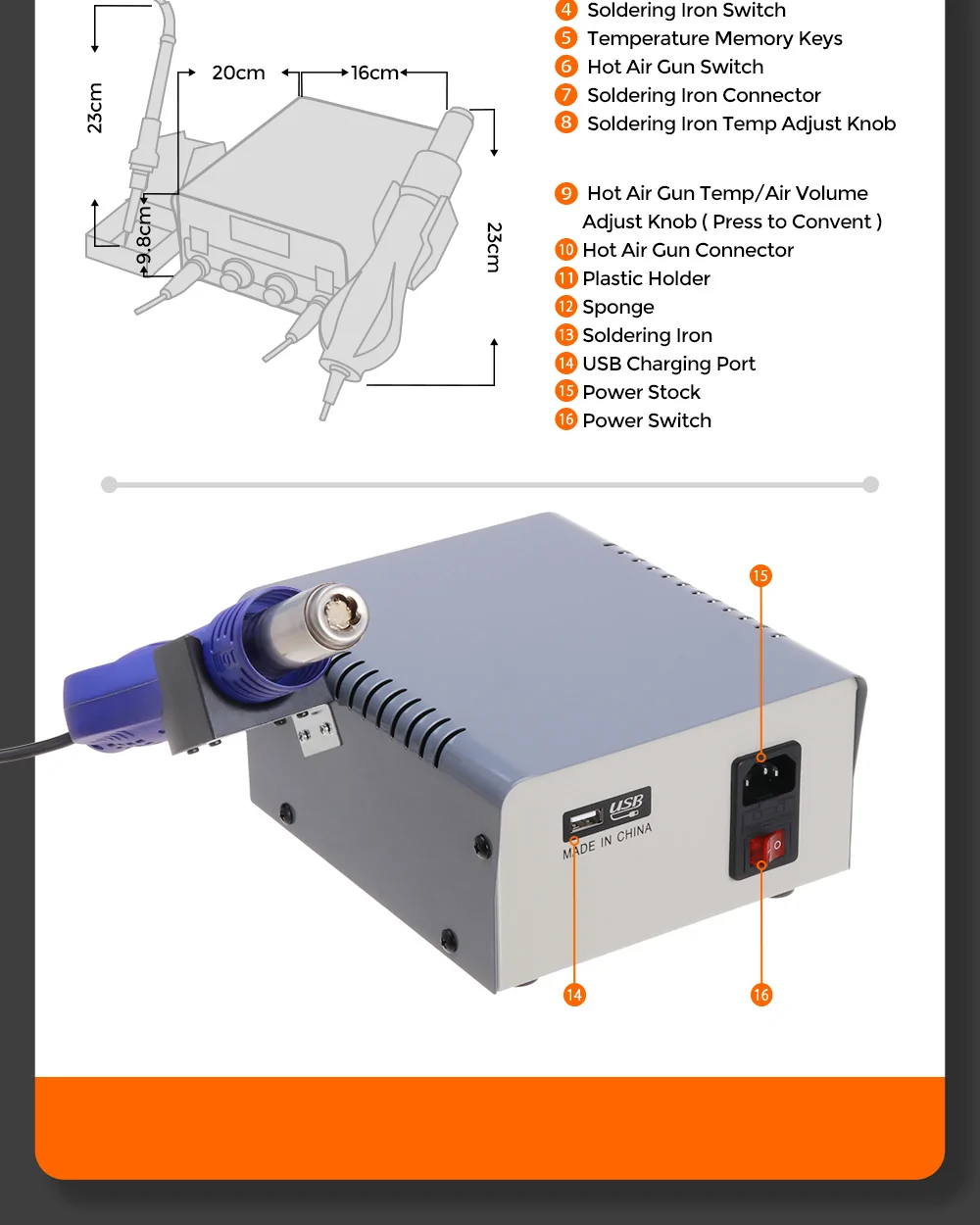 23cm
20cm
16cm
9.8cm
23cm

4 Soldering Iron Switch
5 Temperature Memory Keys
6 Hot Air Gun Switch
7 Soldering Iron Connector
8 Soldering Iron Temp Adjust Knob

9 Hot Air Gun Temp/Air Volume Adjust Knob ( Press to Convent )
10 Hot Air Gun Connector
11 Plastic Holder
12 Sponge
13 Soldering Iron
14 USB Charging Port
15 Power Stock
16 Power Switch

15
USB
MADE IN CHINA
14
16