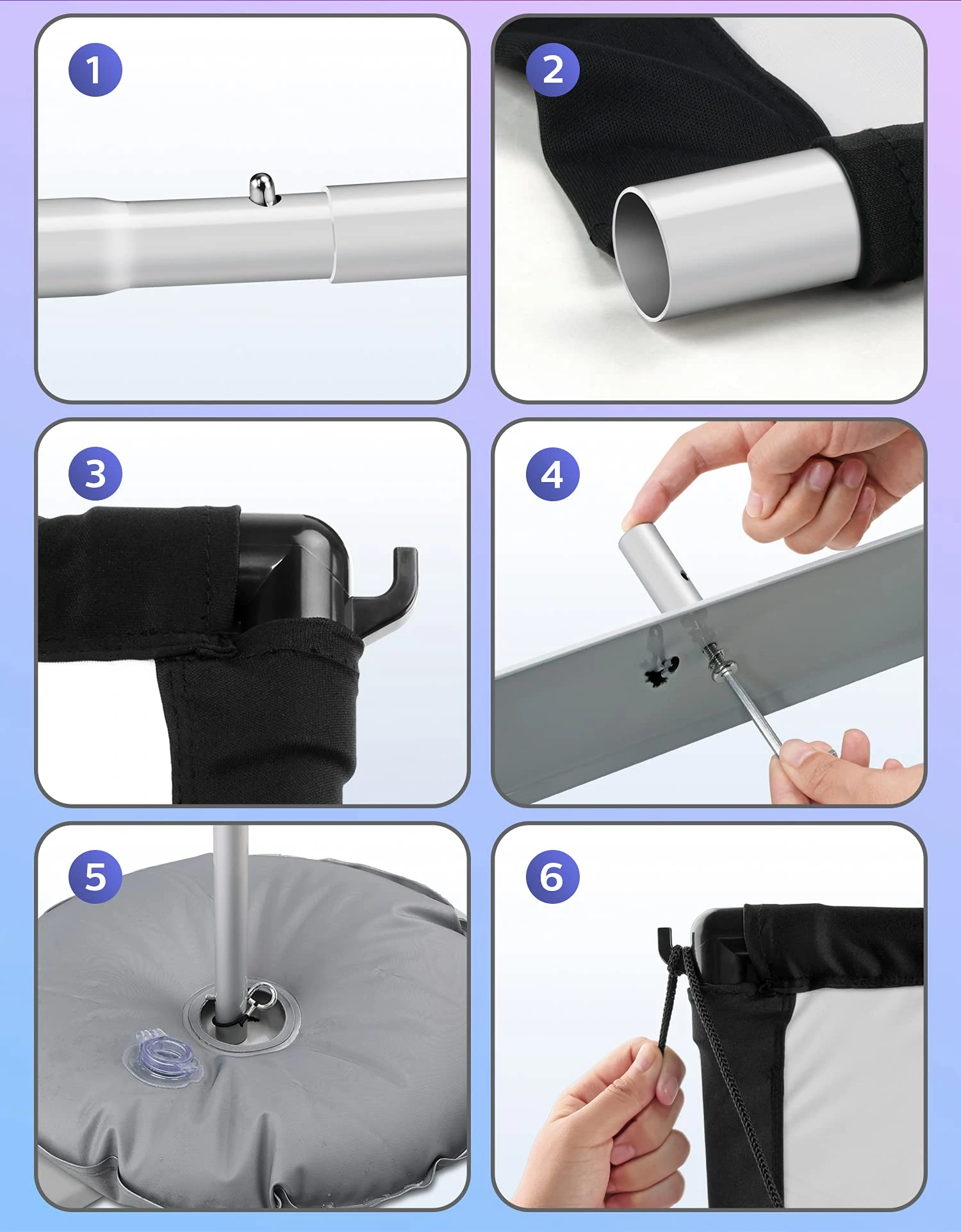 1

2

3

4

5

6