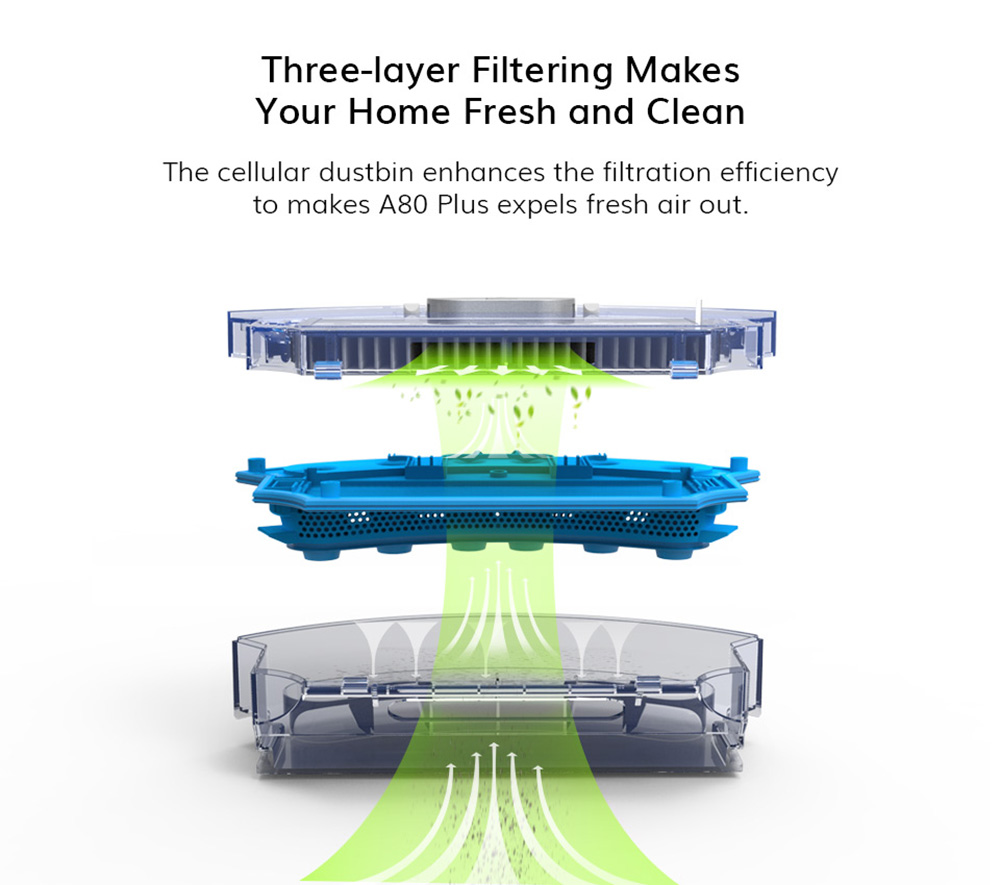 Three-layer Filtering Makes Your Home Fresh and Clean

The cellular dustbin enhances the filtration efficiency to makes A80 Plus expels fresh air out.