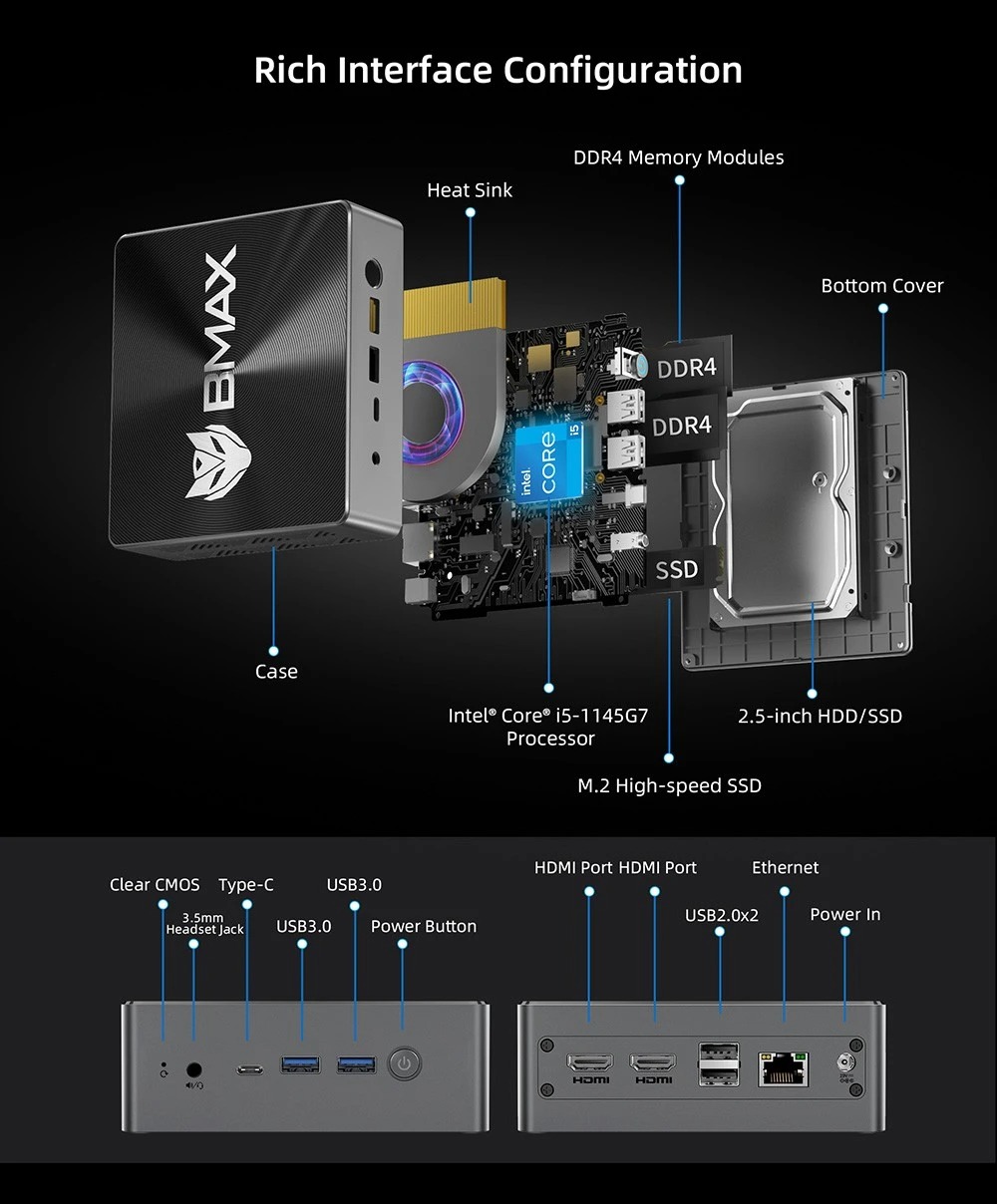 Rich Interface Configuration

DDR4 Memory Modules

Heat Sink

Bottom Cover

BMAX

DDR4

DDR4

intel. CORE i5

SSD

Case

Intel® Core® i5-1145G7 Processor

2.5-inch HDD/SSD

M.2 High-speed SSD

Clear CMOS

Type-C

USB3.0

3.5mm Headset Jack

USB3.0

Power Button

HDMI Port

HDMI Port

Ethernet

USB2.0x2

Power In

HDMI

HDMI