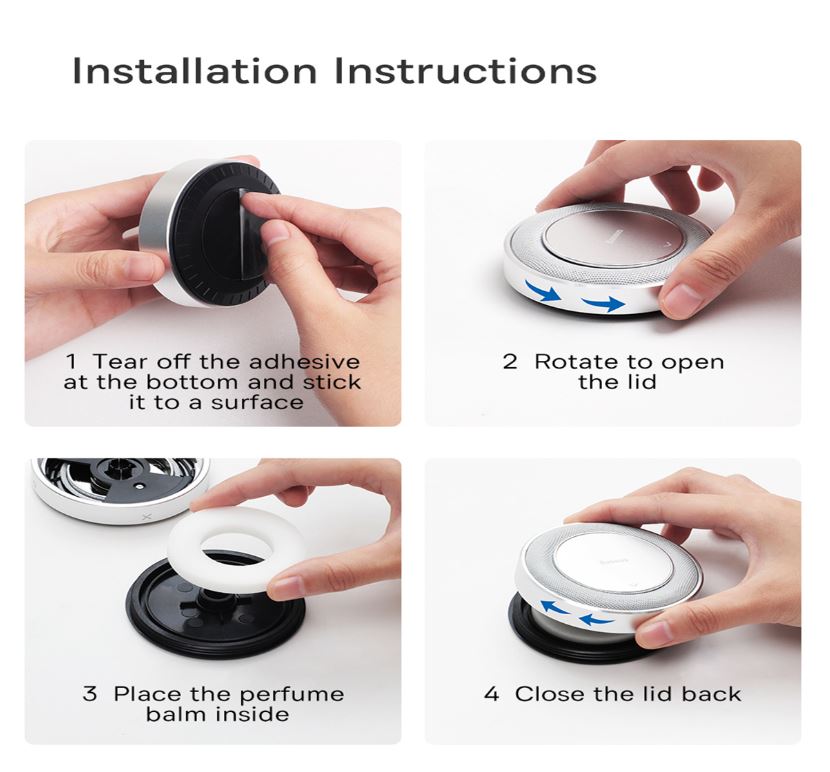 Installation Instructions

1 Tear off the adhesive at the bottom and stick it to a surface

2 Rotate to open the lid

3 Place the perfume balm inside

4 Close the lid back