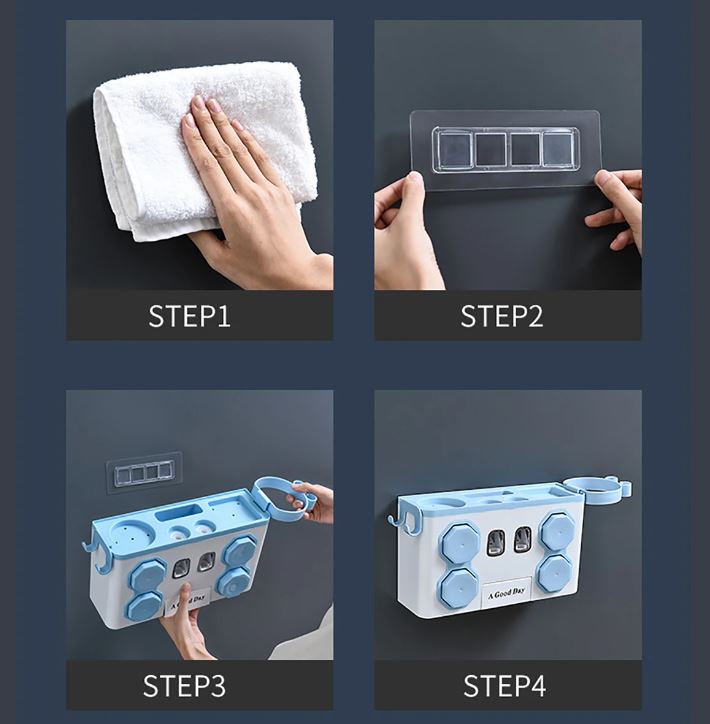 STEP1

STEP2

A Good Day

STEP3

A Good Day

STEP4