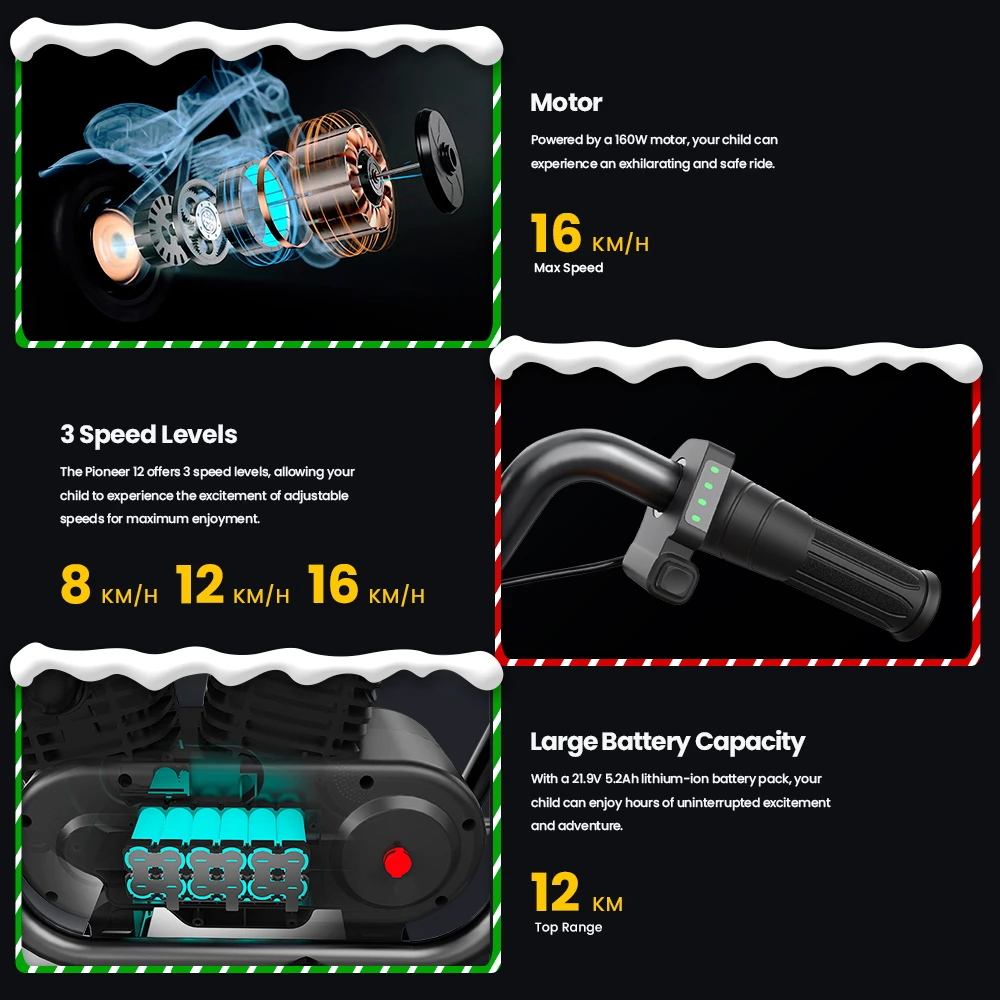 Motor

Powered by a 160W motor, your child can experience an exhilarating and safe ride.

16 KM/H
Max Speed

3 Speed Levels

The Pioneer 12 offers 3 speed levels, allowing your child to experience the excitement of adjustable speeds for maximum enjoyment.

8 KM/H 12 KM/H 16 KM/H

Large Battery Capacity

With a 21.9V 5.2Ah lithium-ion battery pack, your child can enjoy hours of uninterrupted excitement and adventure.

12 KM
Top Range