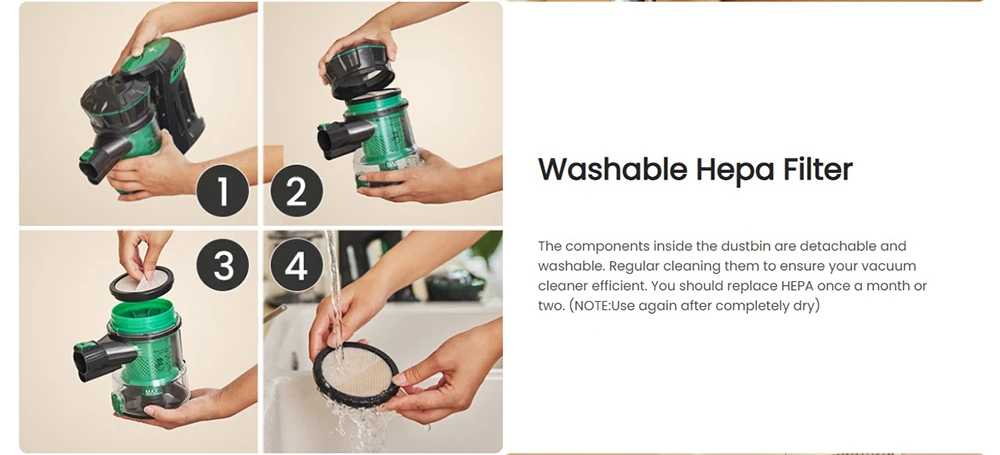 1

2

3

4

MAX

Washable Hepa Filter

The components inside the dustbin are detachable and washable. Regular cleaning them to ensure your vacuum cleaner efficient. You should replace HEPA once a month or two. (NOTE:Use again after completely dry)