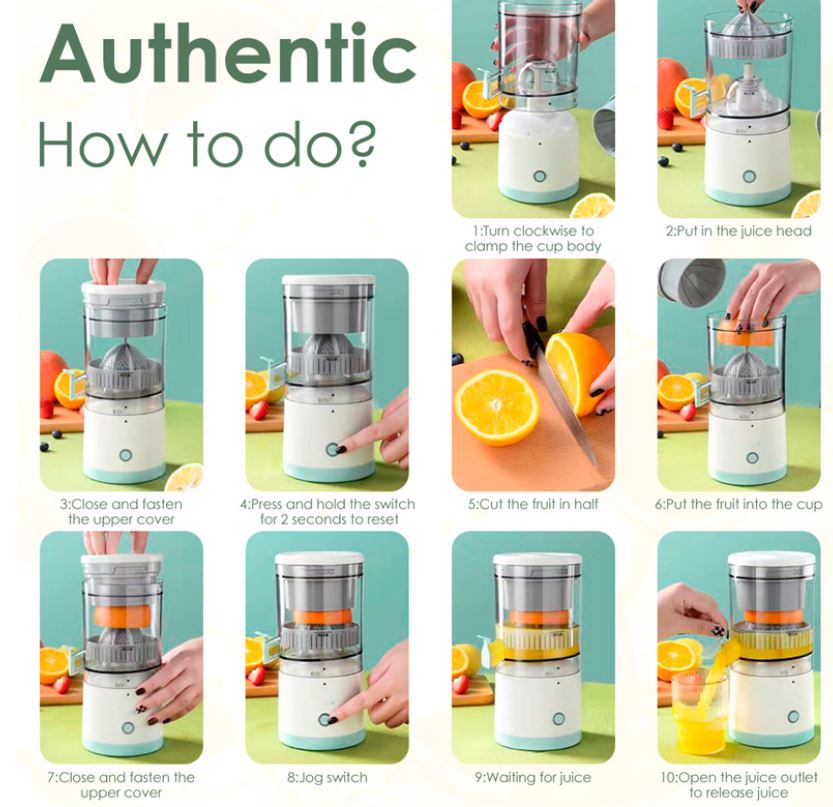 Authentic
How to do?

1:Turn clockwise to clamp the cup body

2:Put in the juice head

3:Close and fasten the upper cover

4:Press and hold the switch for 2 seconds to reset

5:Cut the fruit in half

6:Put the fruit into the cup

7:Close and fasten the upper cover

8:Jog switch

9:Waiting for juice

10:Open the juice outlet to release juice