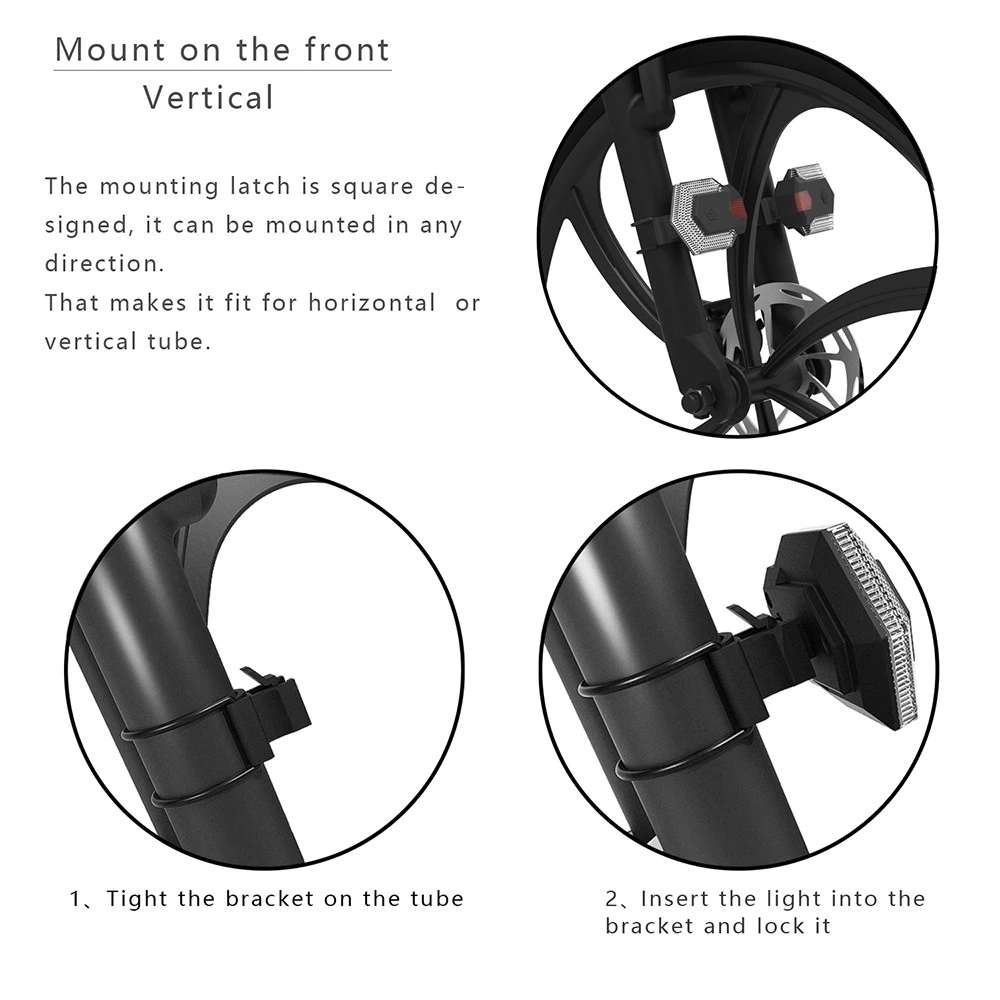 Mount on the front
Vertical

The mounting latch is square designed, it can be mounted in any direction.
That makes it fit for horizontal  or vertical tube.

1、Tight the bracket on the tube

2、Insert the light into the bracket and lock it